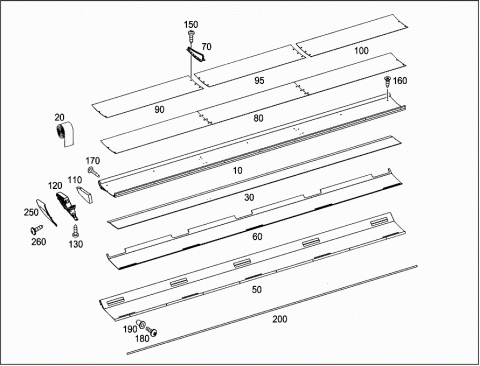 150
70
100
95
160
90
80
20
170
10
110
120
30
250
260
130
60
50
200
190
180