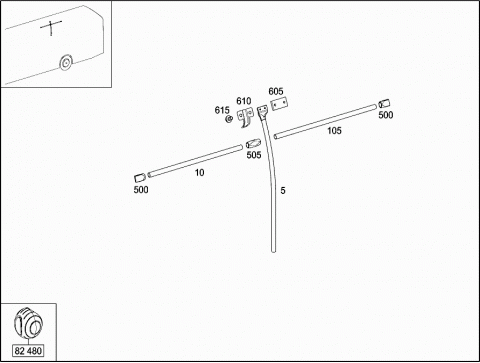 605
610
615
500
105
505
10
500
5
82 480