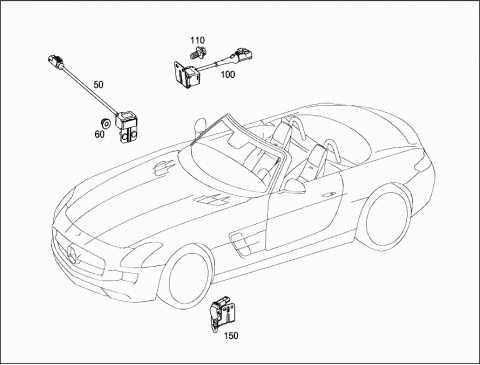 110
100
50
60
150