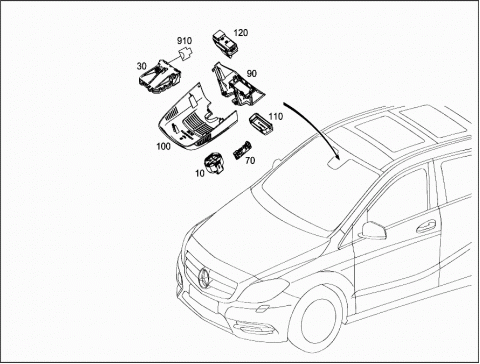 910
120
30
90
110
100
70
10