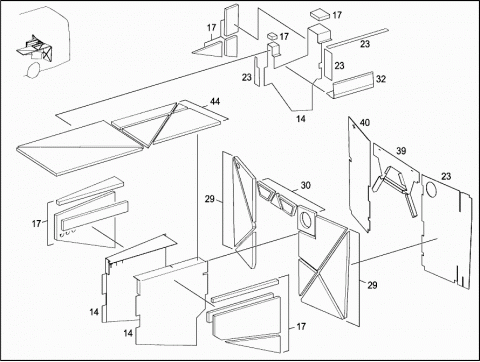 17
17
17
23
23
23
32
14
44
40
39
23
30
29
17
29
14
14
17