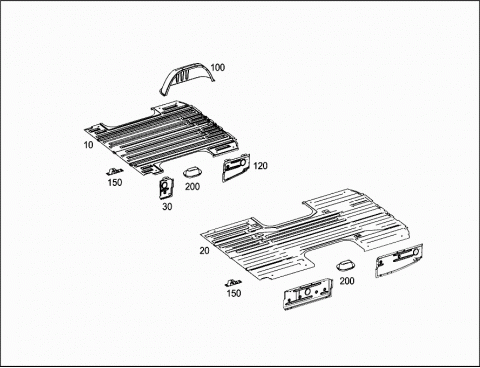 100
10
120
150
200
30
20
200
150