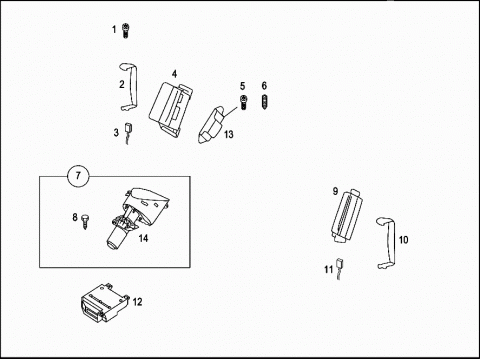 1
2
4
5
6
3
13
7
8
14
9
10
11
12