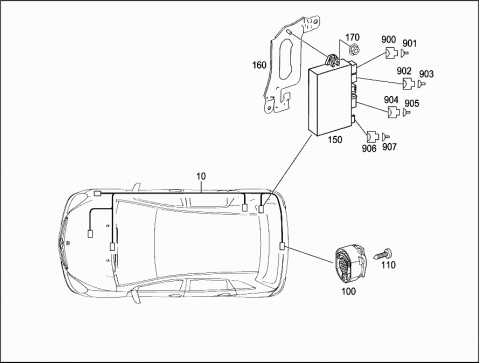 170
900
901
160
902
903
904
905
150
906
907
10
110
100