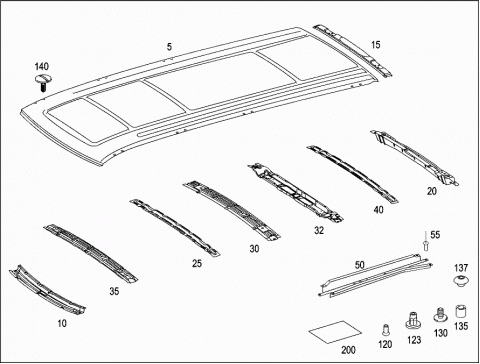 5
15
140
20
40
32
30
25
35
10
55
50
137
135
130
123
120
200