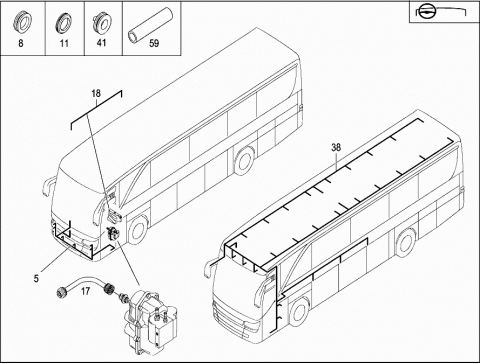 8
11
41
59
18
38
5
17