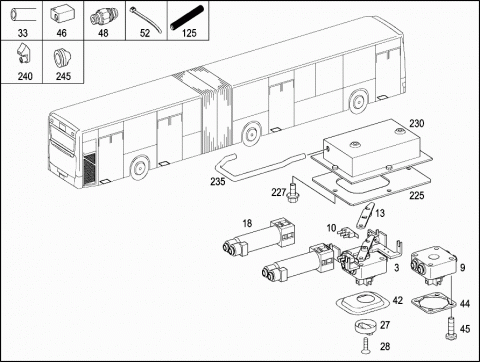 33
46
48
52
125
240
245
230
235
227
225
13
18
10
3
9
42
44
27
45
28