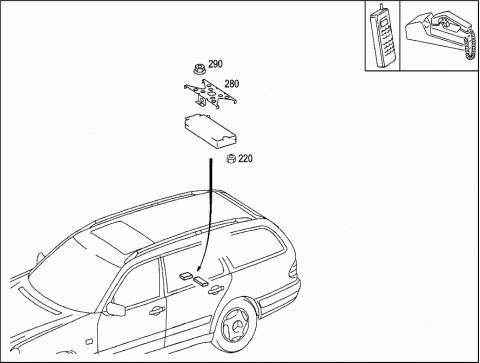 290
280
220