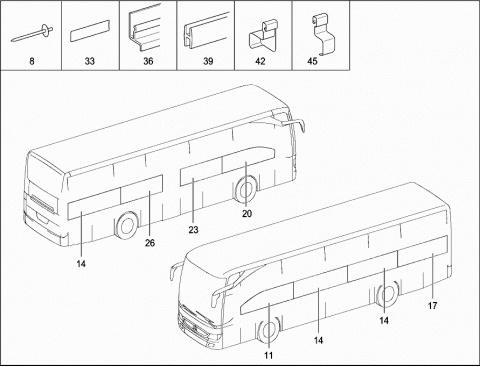 8
33
36
39
42
45

20
23
26
14
17
14
14
11