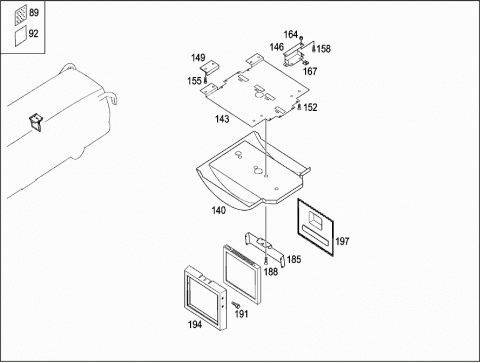 89
92
164
146
158
149
167
155
152
143
140
197
185
188
191
194