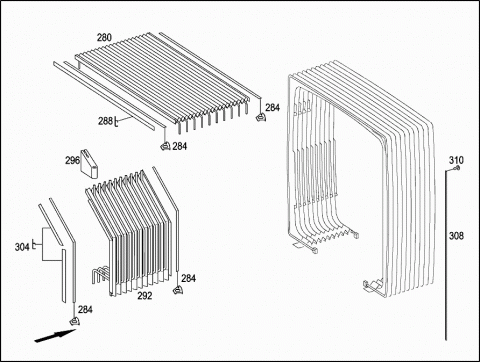 280
284
288
284
296
310
304
308
284
292
284