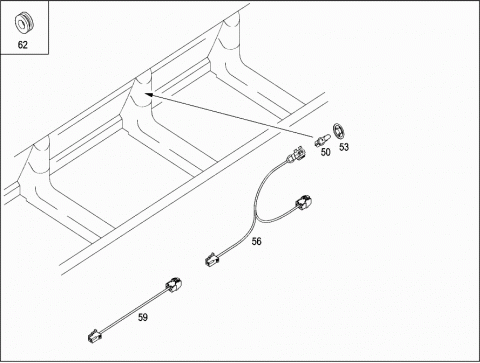 62

50

53

56

59