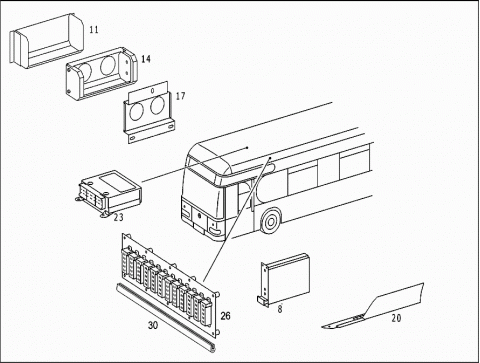 11
14
0
17
23
26
30
8
20