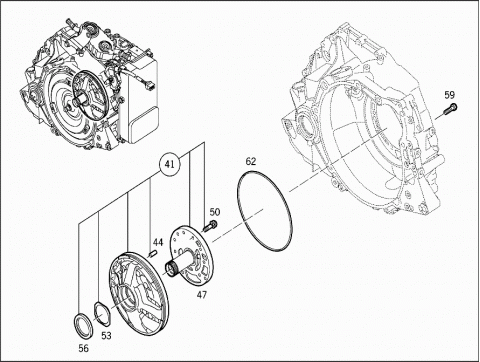 59
41
62
50
44
47
53
56