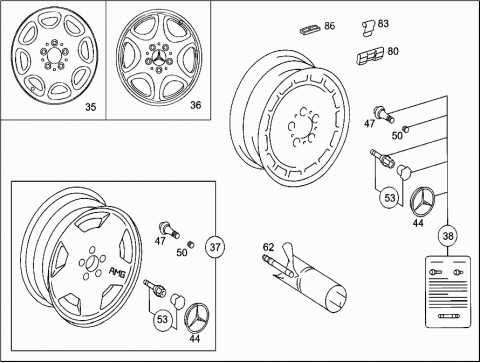 35
36
86
83
80
47
50
53
44
38
AMG
47
50
37
53
44
62