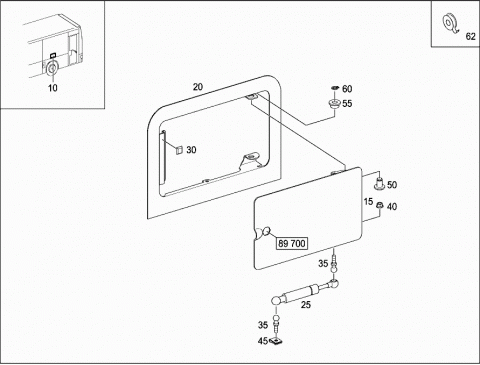 10

62

20

60

55

30

50

15

40

89 700

35

25

35

45