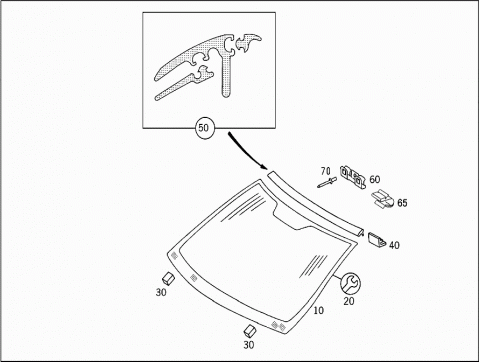 50
70
60
65
40
30
20
10
30