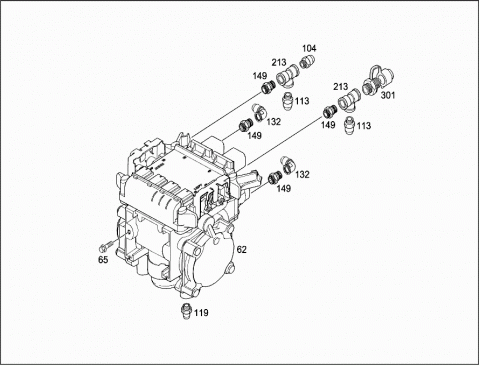 104
213
149
113
213
301
132
149
149
113
132
149
62
65
119