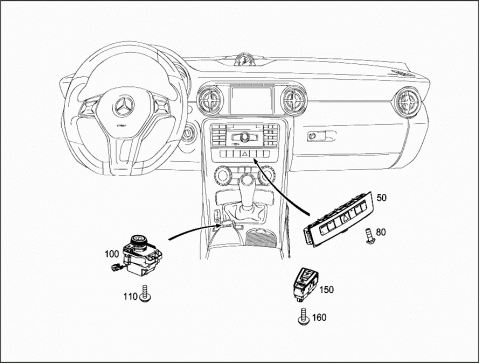 50
80
100
110
150
160