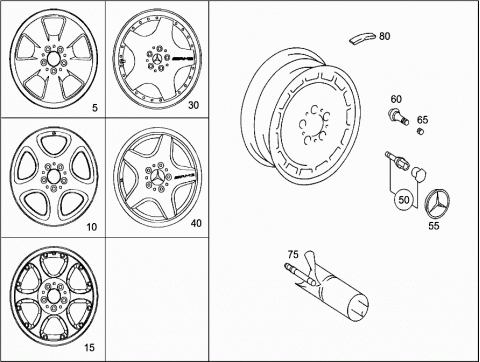 5
30
10
40
15
80
60
65
50
55
75