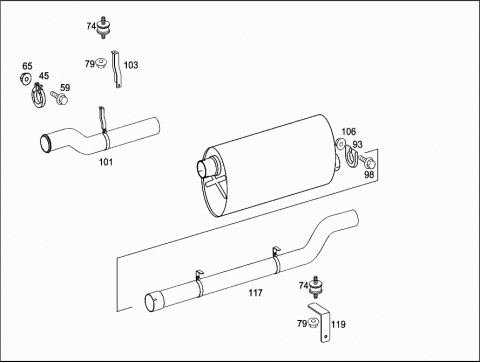 74
79
103
65
45
59
101
106
93
98
117
74
79
119