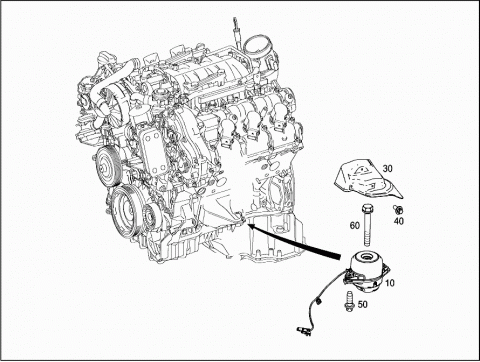 30
60
40
10
50