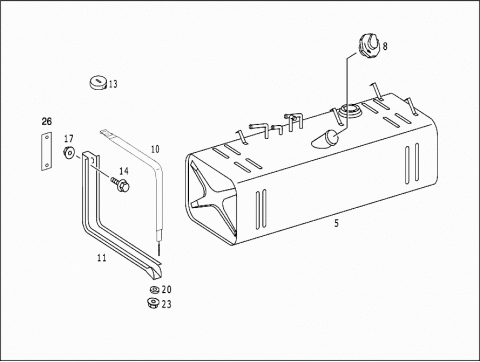 8
13
26
17
10
14
5
11
20
23