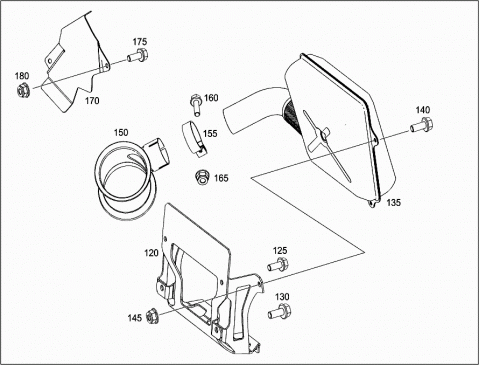 175
180
170
160
140
150
155
165
135
120
125
130
145