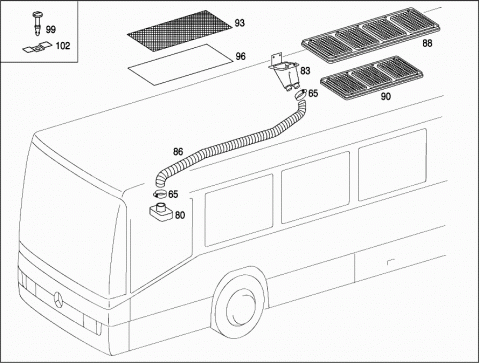 99
102
93
96
88
83
65
90
86
65
80