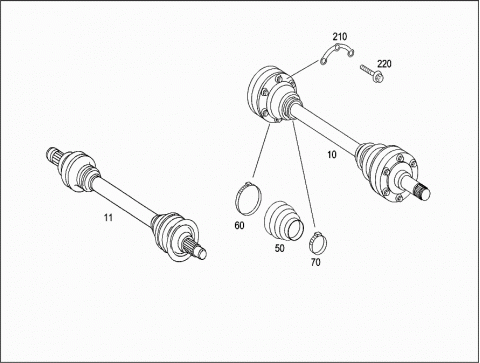 210
220
10
11
60
50
70