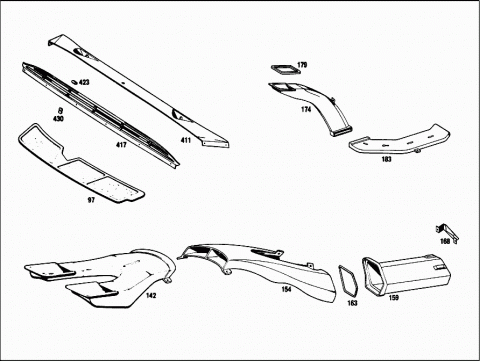 179
423
174
430
417
411
183
97
168
142
154
163
159