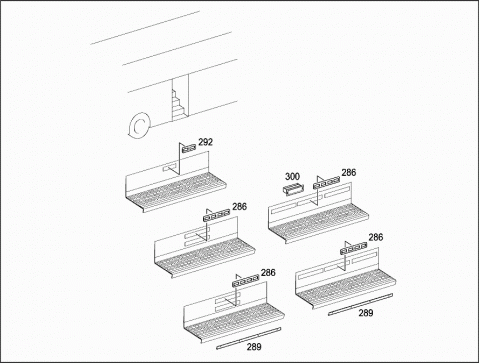 292
300
286
286
286
286
289
289