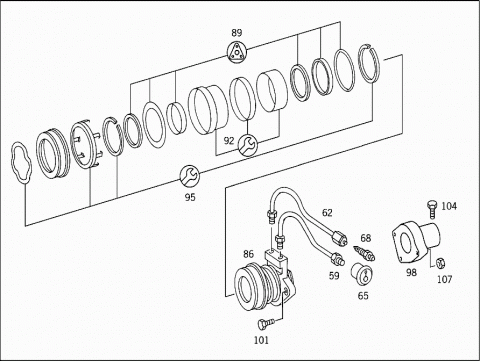 89
92
95
62
104
68
86
59
98
107
65
101