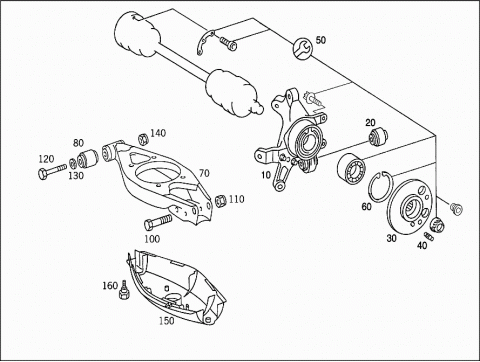 50
20
140
80
120
130
70
10
110
60
100
30
40
160
150