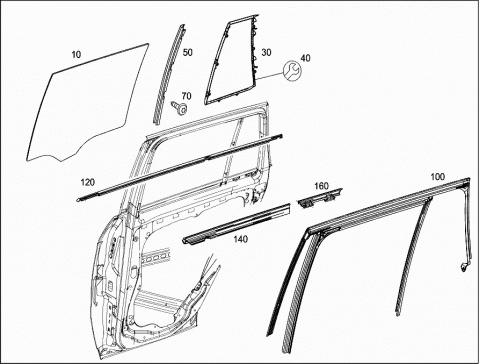 10
50
30
40
70
120
160
100
140