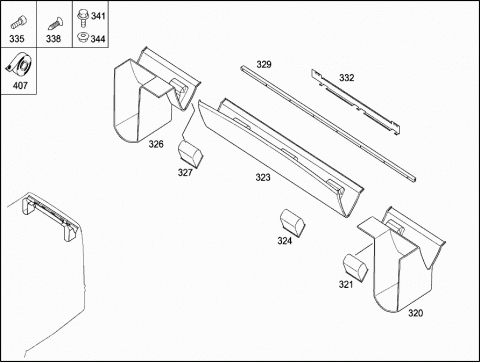 335
338
341
344
407
329
332
326
327
323
324
321
320