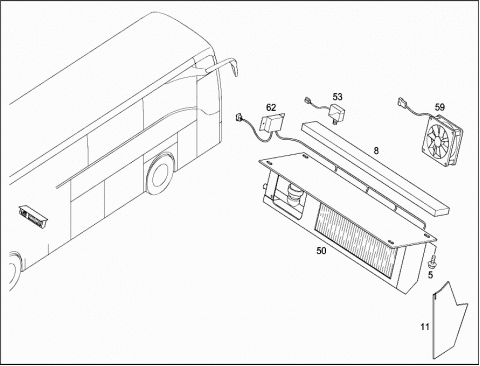 62
53
59
8
50
5
11