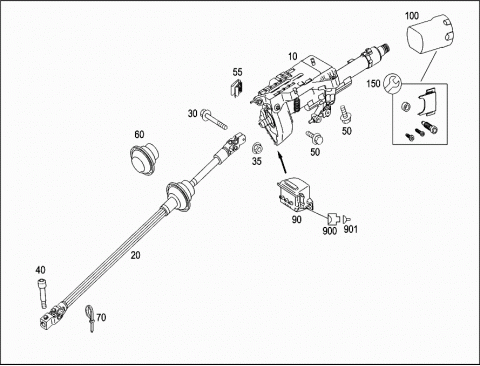 100
10
55
150
30
50
60
50
35
90
900
901
20
40
70