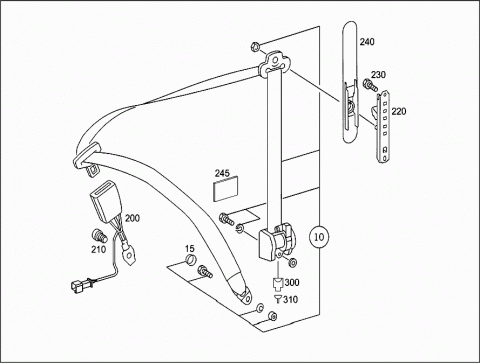 240
230
220
245
200
210
15
10
300
310