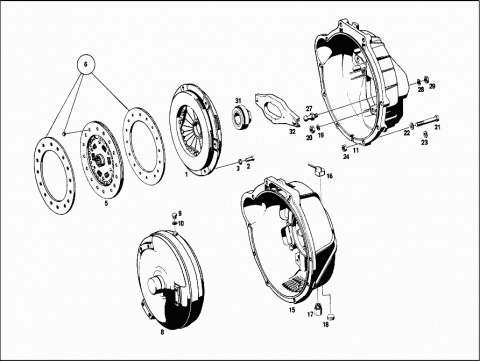 6
31
27
28
29
32
20
19
22
21
23
24
11
3
2
1
5
16
9
10
15
17
18
8