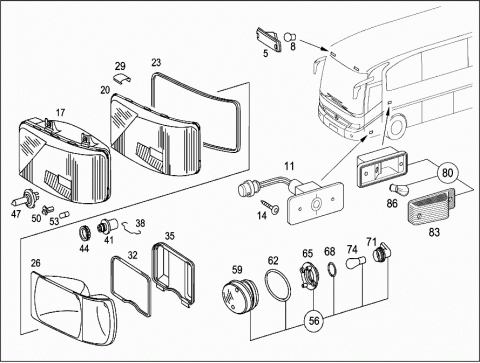 5
8
29
23
20
17
11
80
86
83
14
47
50
53
38
44
41
35
32
26
59
62
65
68
74
71
56