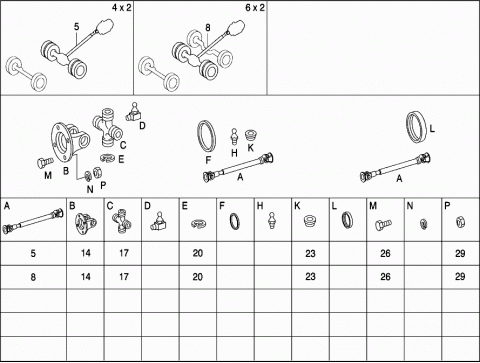 4 x 2
5

6 x 2
8

D
C
E
B
M
N
P
F
H
K
A
L
A

| A | B | C | D | E | F | H | K | L | M | N | P |
|---|---|---|---|---|---|---|---|---|---|---|---|
| 5 | 14 | 17 |  | 20 |  |  | 23 |  | 26 |  | 29 |
| 8 | 14 | 17 |  | 20 |  |  | 23 |  | 26 |  | 29 |
|  |  |  |  |  |  |  |  |  |  |  |  |
|  |  |  |  |  |  |  |  |  |  |  |  |
|  |  |  |  |  |  |  |  |  |  |  |  |