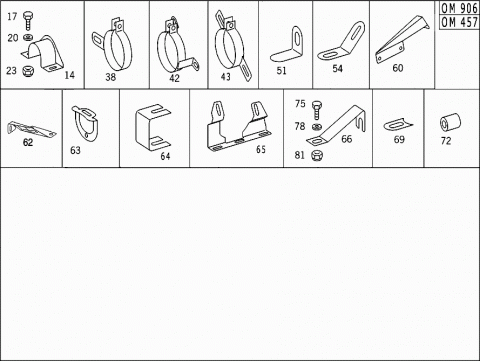 17
20
23
14

38

42

43

51

54

60

OM 906
OM 457

62

63

64

65

75
78
81
66

69

72