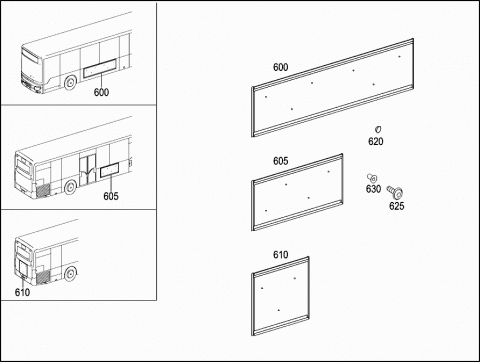 600

605

610

600

620

605

630

625

610