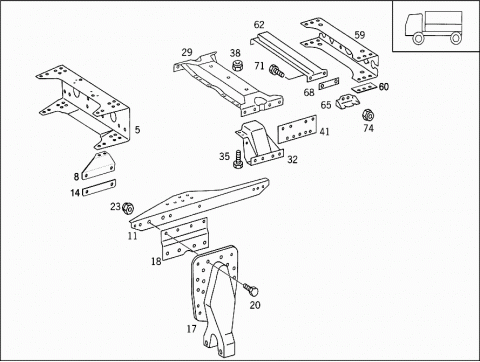 62
59
29
38
71
68
60
65
74
5
41
35
32
8
14
23
11
18
20
17