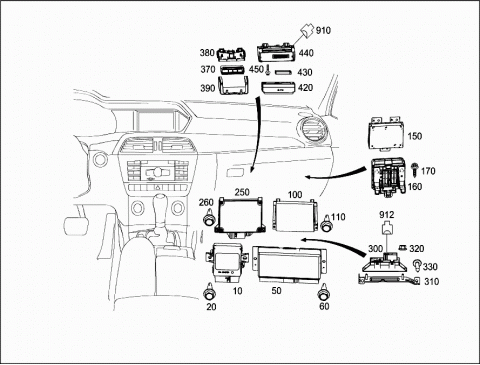 910
380
440
370
450
430
390
420
150
170
160
250
100
260
110
912
300
320
330
310
10
50
20
60