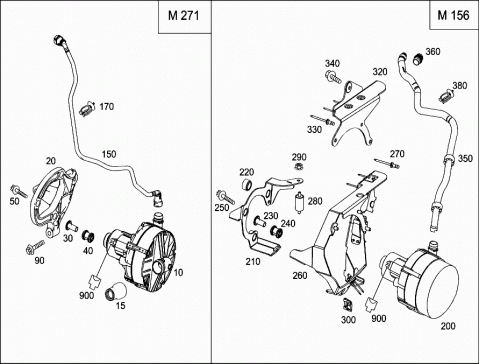 M 271

170

150

20

50

30

40

90

10

900

15

M 156

340

320

360

380

330

290

270

350

220

250

280

230

240

210

260

300

900

200