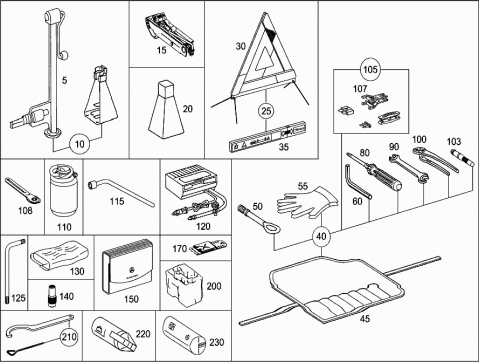 5
10
15
20
30
25
35
105
107
80
90
100
103
60
55
50
40
45
108
110
115
120
125
130
140
150
170
200
210
220
230