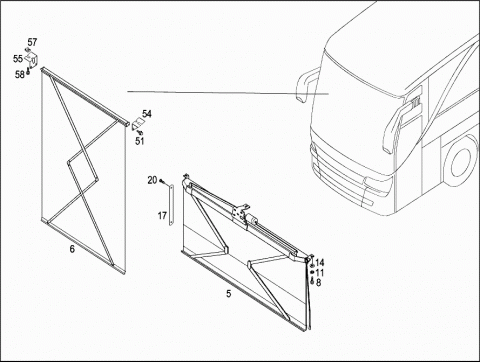 57
55
58
54
51
20
17
6
14
11
8
5