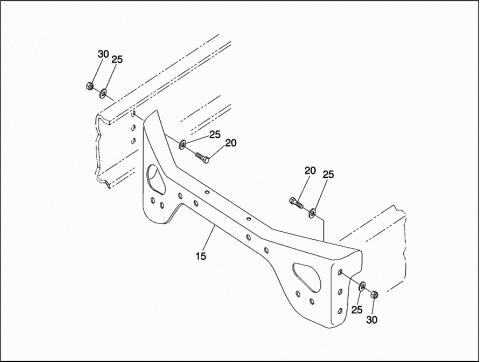 30
25
25
20
20
25
15
25
30